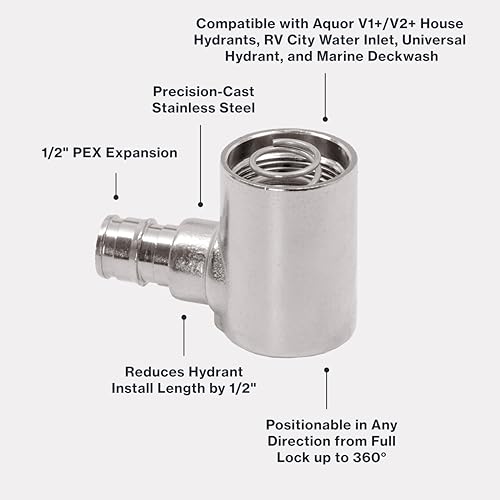 Compatible with Aquor V1+/V2+ House Hydrants, RV City Water Inlet, Universal Hydrant, and Marine Deckwash

Precision-Cast Stainless Steel

1/2" PEX Expansion

Reduces Hydrant Install Length by 1/2"

Positionable in Any Direction from Full Lock up to 360°