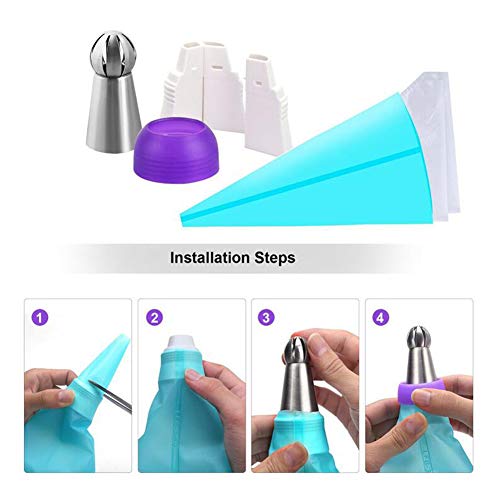 Installation Steps

1

2

3

4