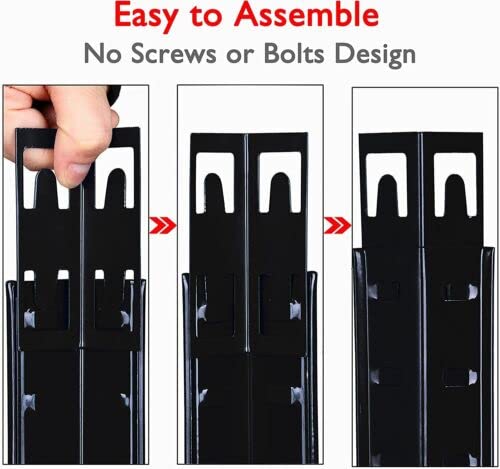 Easy to Assemble
No Screws or Bolts Design