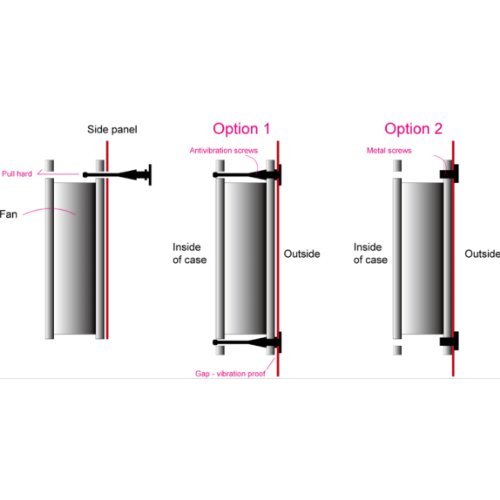 Side panel

Pull hard

Fan

Option 1

Antivibration screws

Inside of case

Outside

Gap - vibration proof

Option 2

Metal screws

Inside of case

Outside