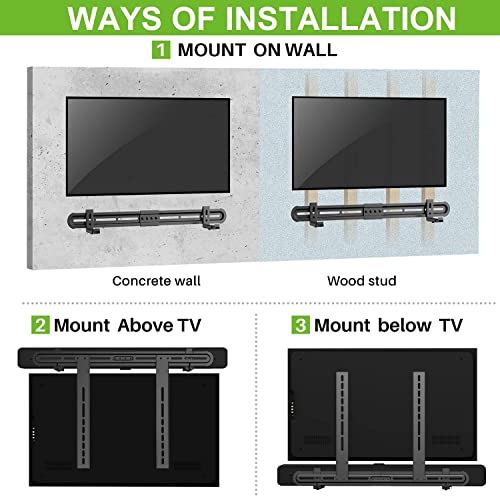 WAYS OF INSTALLATION

1 MOUNT ON WALL

Concrete wall

Wood stud

2 Mount Above TV

3 Mount below TV