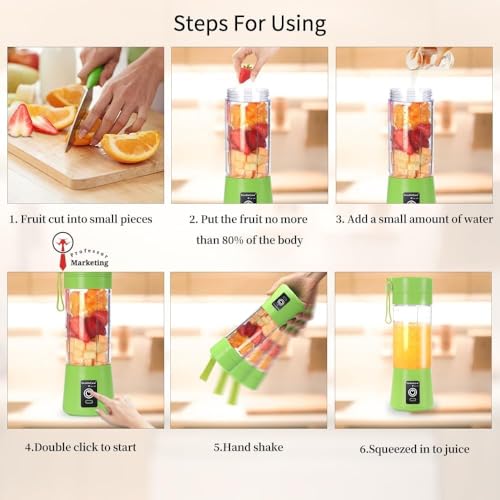 Steps For Using

1. Fruit cut into small pieces

2. Put the fruit no more than 80% of the body

3. Add a small amount of water

Professor Marketing

4.Double click to start

5.Hand shake

6.Squeezed in to juice