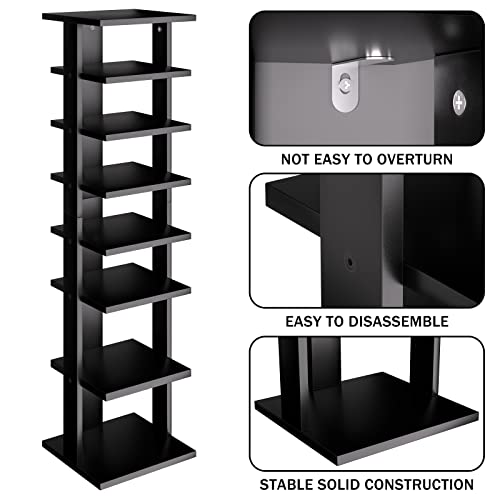 NOT EASY TO OVERTURN

EASY TO DISASSEMBLE

STABLE SOLID CONSTRUCTION