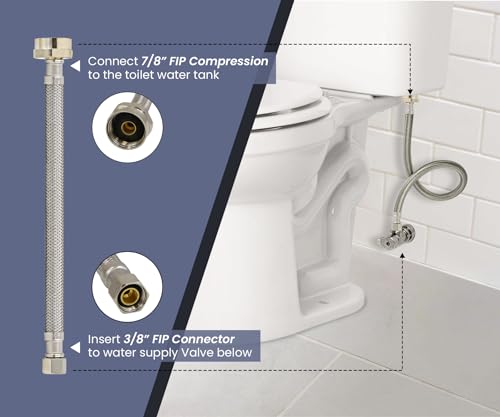 Connect 7/8" FIP Compression to the toilet water tank

Insert 3/8" FIP Connector to water supply Valve below