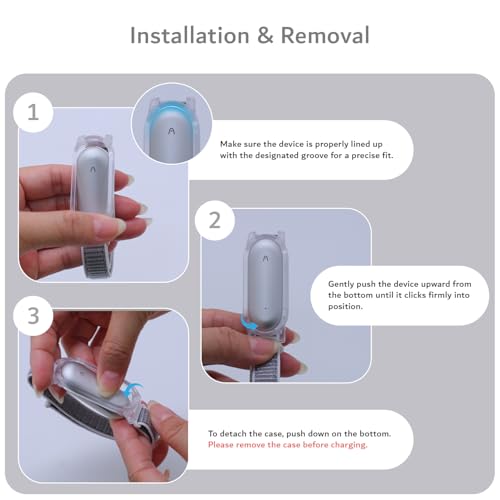 Installation & Removal

1

Make sure the device is properly lined up with the designated groove for a precise fit.

2

Gently push the device upward from the bottom until it clicks firmly into position.

3

To detach the case, push down on the bottom.
Please remove the case before charging.