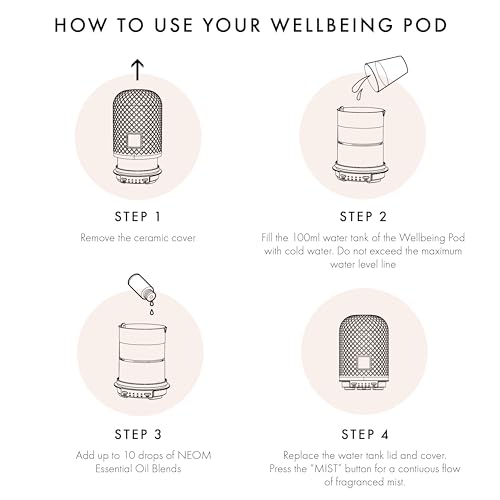 HOW TO USE YOUR WELLBEING POD

STEP 1

Remove the ceramic cover

STEP 2

Fill the 100ml water tank of the Wellbeing Pod with cold water. Do not exceed the maximum water level line

STEP 3

Add up to 10 drops of NEOM Essential Oil Blends

STEP 4

Replace the water tank lid and cover. Press the "MIST" button for a contiuous flow of fragranced mist.