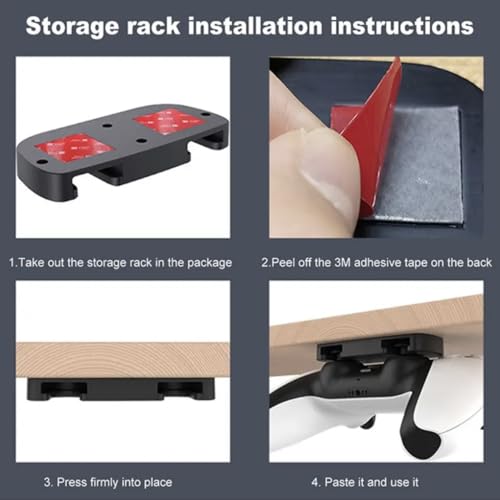 Storage rack installation instructions

1.Take out the storage rack in the package

2.Peel off the 3M adhesive tape on the back

3. Press firmly into place

4. Paste it and use it