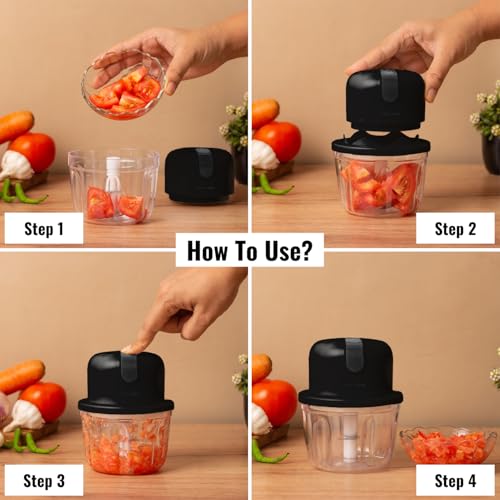 Step 1

Step 2

How To Use?

Step 3

Step 4