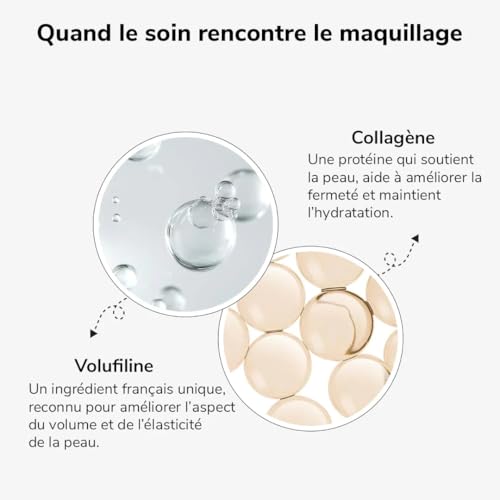 Quand le soin rencontre le maquillage

Collagène
Une protéine qui soutient la peau, aide à améliorer la fermeté et maintient l'hydratation.

Volufiline
Un ingrédient français unique, reconnu pour améliorer l'aspect du volume et de l'élasticité de la peau.