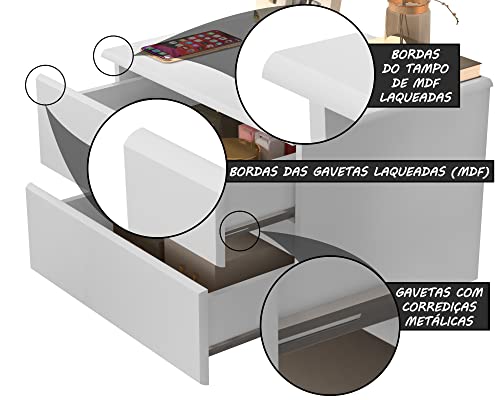 BORDAS DO TAMPO DE MDF LAQUEADAS

BORDAS DAS GAVETAS LAQUEADAS (MDF)

GAVETAS COM CORREDIÇAS METÁLICAS