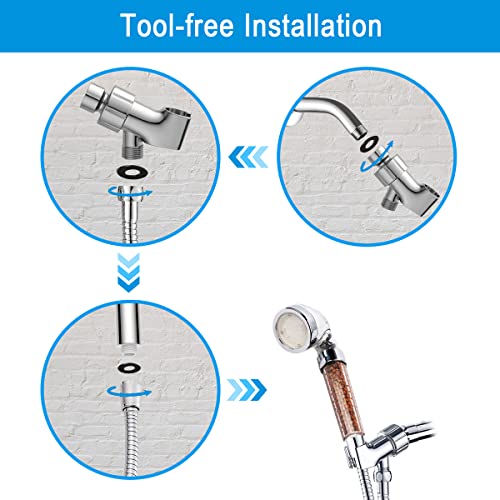 Tool-free Installation