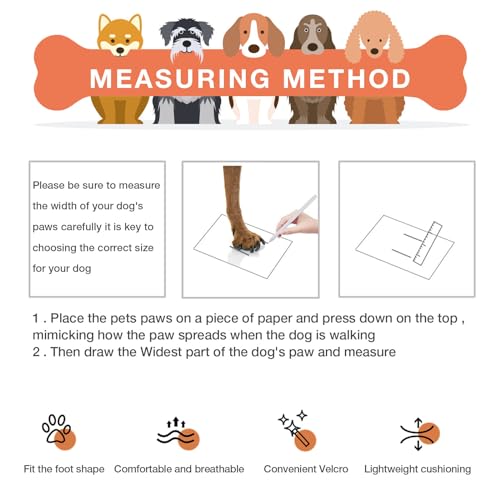 MEASURING METHOD

Please be sure to measure the width of your dog's paws carefully it is key to choosing the correct size for your dog

1 . Place the pets paws on a piece of paper and press down on the top , mimicking how the paw spreads when the dog is walking
2 . Then draw the Widest part of the dog's paw and measure

Fit the foot shape

Comfortable and breathable

Convenient Velcro

Lightweight cushioning