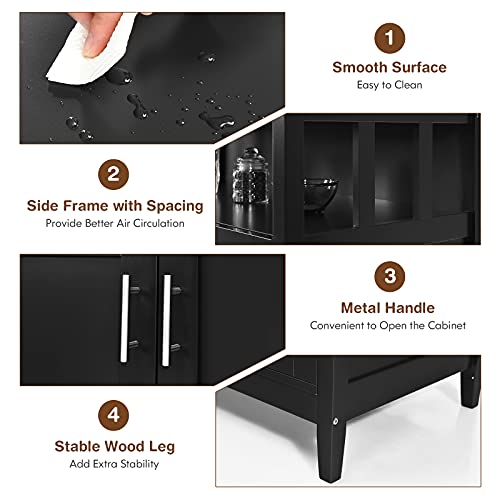 1
Smooth Surface
Easy to Clean

2
Side Frame with Spacing
Provide Better Air Circulation

3
Metal Handle
Convenient to Open the Cabinet

4
Stable Wood Leg
Add Extra Stability