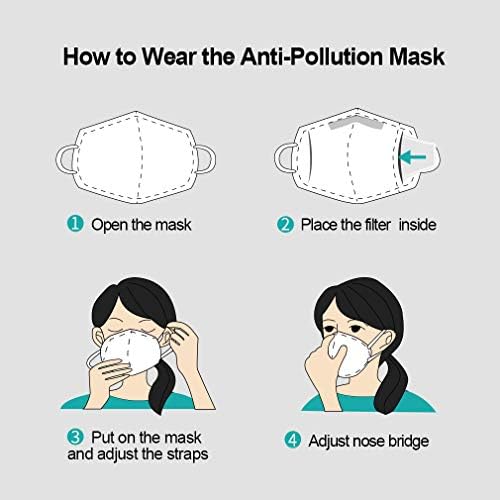 How to Wear the Anti-Pollution Mask

1 Open the mask

2 Place the filter inside

3 Put on the mask and adjust the straps

4 Adjust nose bridge