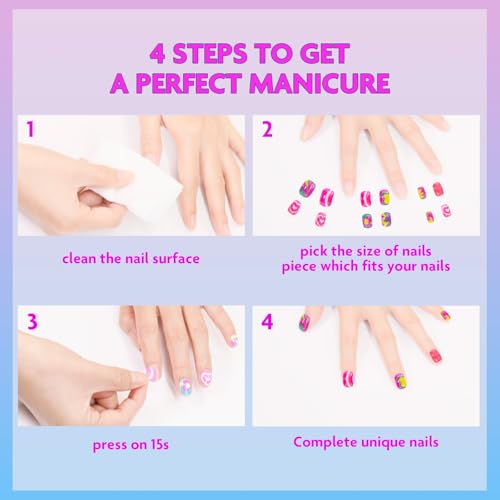 4 STEPS TO GET
A PERFECT MANICURE

1

clean the nail surface

2

pick the size of nails
piece which fits your nails

3

press on 15s

4

Complete unique nails