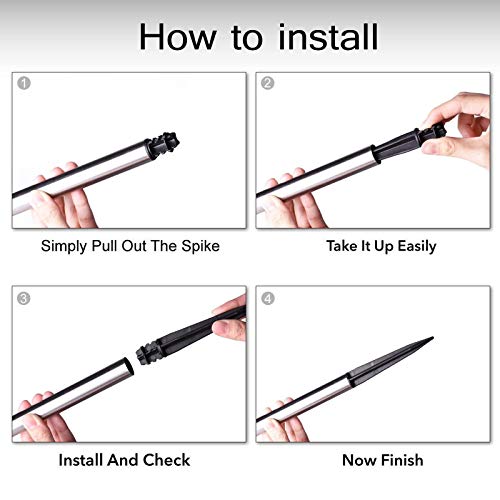 How to install

1

Simply Pull Out The Spike

2

Take It Up Easily

3

Install And Check

4

Now Finish