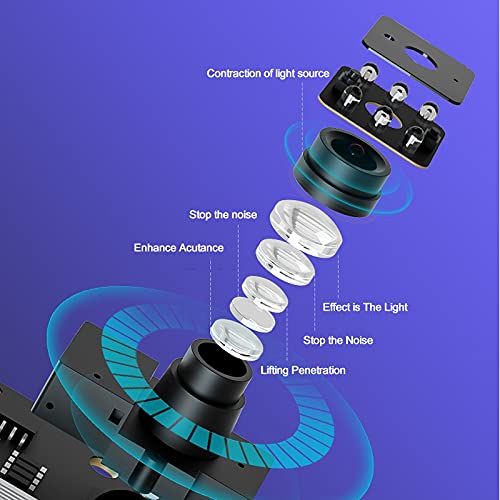 Contraction of light source

Stop the noise

Enhance Acutance

Effect is The Light

Stop the Noise

Lifting Penetration