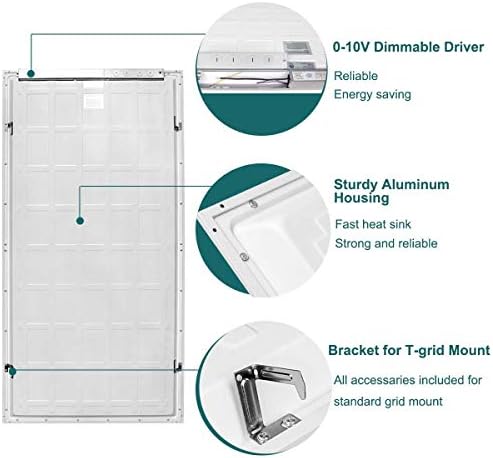 0-10V Dimmable Driver

Reliable

Energy saving

Sturdy Aluminum Housing

Fast heat sink

Strong and reliable

Bracket for T-grid Mount

All accessaries included for standard grid mount