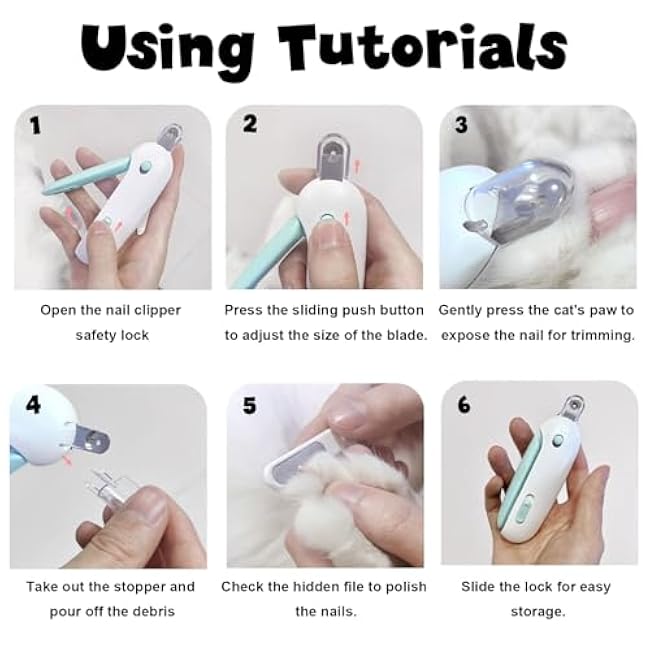 Using Tutorials

1

Open the nail clipper safety lock

2

Press the sliding push button to adjust the size of the blade.

3

Gently press the cat's paw to expose the nail for trimming.

4

Take out the stopper and pour off the debris

5

Check the hidden file to polish the nails.

6

Slide the lock for easy storage.