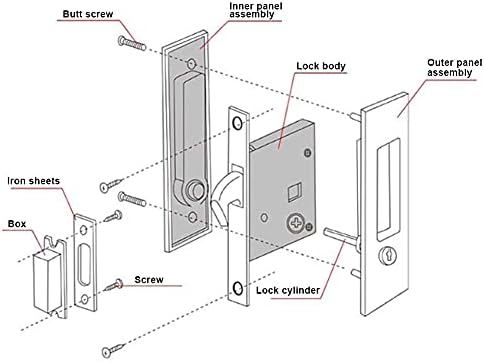 Butt screw

Inner panel assembly

Lock body

Outer panel assembly

Iron sheets

Box

Screw

Lock cylinder