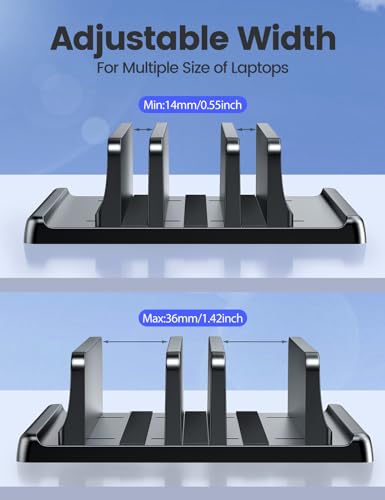 Adjustable Width
For Multiple Size of Laptops

Min:14mm/0.55inch

Max:36mm/1.42inch