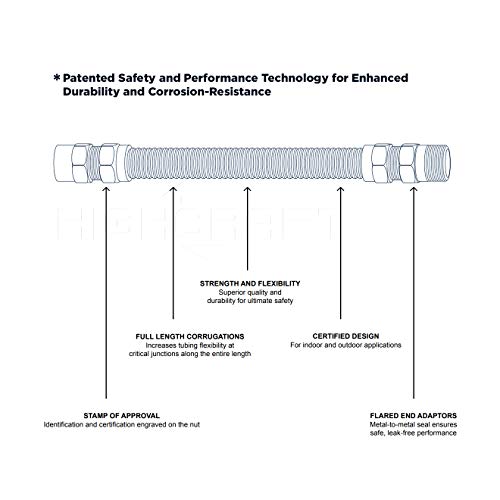 * Patented Safety and Performance Technology for Enhanced Durability and Corrosion-Resistance

HIGHCRAFT

STRENGTH AND FLEXIBILITY
Superior quality and durability for ultimate safety

FULL LENGTH CORRUGATIONS
Increases tubing flexibility at critical junctions along the entire length

CERTIFIED DESIGN
For indoor and outdoor applications

STAMP OF APPROVAL
Identification and certification engraved on the nut

FLARED END ADAPTORS
Metal-to-metal seal ensures safe, leak-free performance