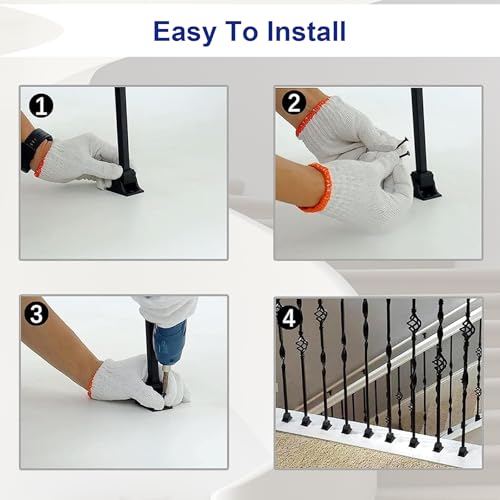 Easy To Install

1

2

3

4