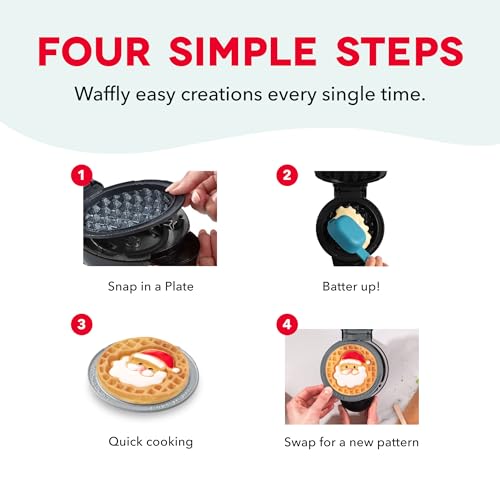 FOUR SIMPLE STEPS

Waffly easy creations every single time.

1

Snap in a Plate

2

Batter up!

3

Quick cooking

4

Swap for a new pattern