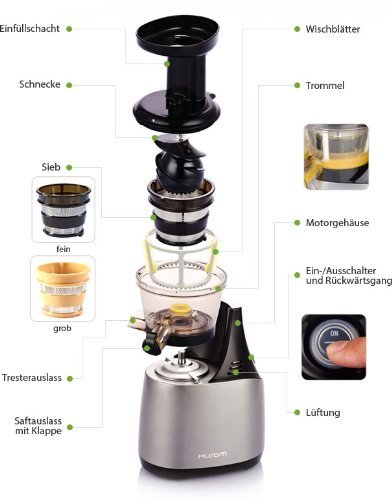 Einfüllschacht

Schnecke

Sieb

fein

grob

Tresterauslass

Saftauslass mit Klappe

Wischblätter

Trommel

Motorgehäuse

Ein-/Ausschalter und Rückwärtsgang

ON

Lüftung

Hurom