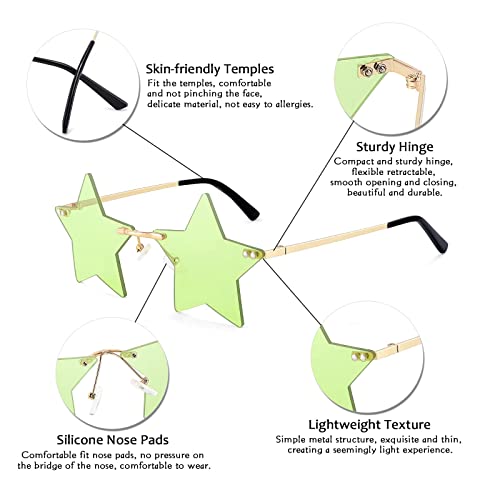 Skin-friendly Temples
Fit the temples, comfortable and not pinching the face, delicate material, not easy to allergies.

Sturdy Hinge
Compact and sturdy hinge, flexible retractable, smooth opening and closing, beautiful and durable.

Silicone Nose Pads
Comfortable fit nose pads, no pressure on the bridge of the nose, comfortable to wear.

Lightweight Texture
Simple metal structure, exquisite and thin, creating a seemingly light experience.