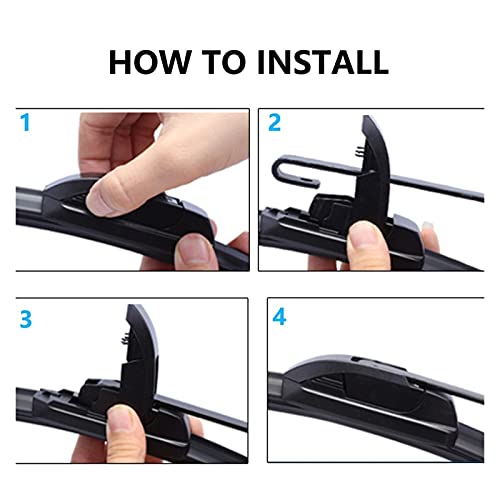 HOW TO INSTALL

1

2

3

4