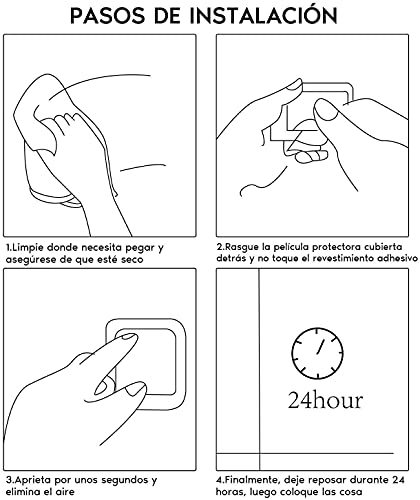 PASOS DE INSTALACIÓN

1.Limpie donde necesita pegar y asegúrese de que esté seco

2.Rasgue la película protectora cubierta detrás y no toque el revestimiento adhesivo

3.Aprieta por unos segundos y elimina el aire

24hour

4.Finalmente, deje reposar durante 24 horas, luego coloque las cosa