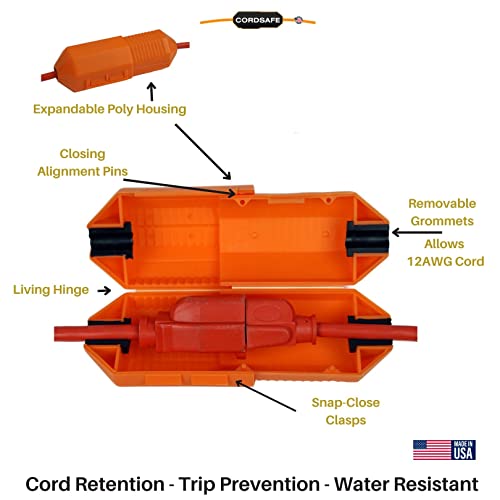 CORDSAFE

Expandable Poly Housing

Closing Alignment Pins

Removable Grommets Allows 12AWG Cord

Living Hinge

Snap-Close Clasps

MADE IN USA

Cord Retention - Trip Prevention - Water Resistant