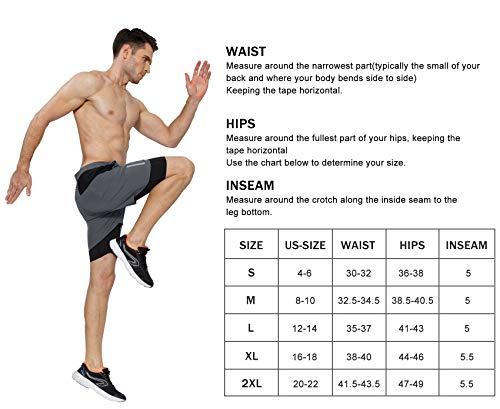 WAIST
Measure around the narrowest part(typically the small of your back and where your body bends side to side)
Keeping the tape horizontal.

HIPS
Measure around the fullest part of your hips, keeping the tape horizontal
Use the chart below to determine your size.

INSEAM
Measure around the crotch along the inside seam to the leg bottom.

| SIZE | US-SIZE | WAIST | HIPS | INSEAM |
|---|---|---|---|---|
| S | 4-6 | 30-32 | 36-38 | 5 |
| M | 8-10 | 32.5-34.5 | 38.5-40.5 | 5 |
| L | 12-14 | 35-37 | 41-43 | 5 |
| XL | 16-18 | 38-40 | 44-46 | 5.5 |
| 2XL | 20-22 | 41.5-43.5 | 47-49 | 5.5 |