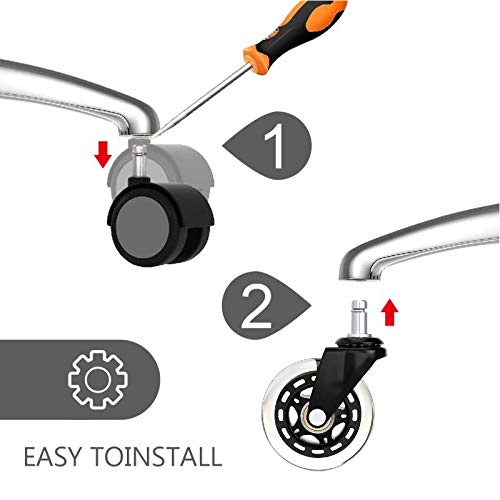 1

2

EASY TOINSTALL