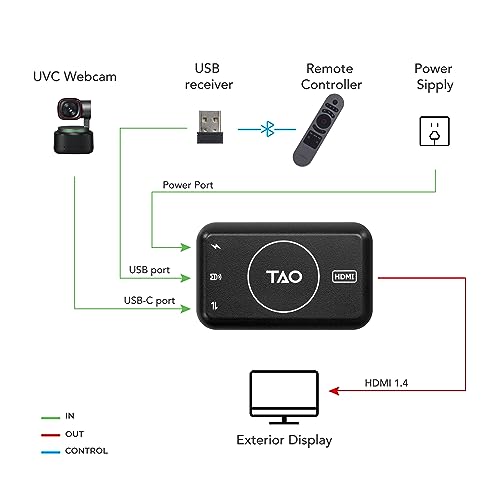 UVC Webcam

USB receiver

Remote Controller

Power Sipply

Power Port

USB port

USB-C port

TAO

HDMI

HDMI 1.4

Exterior Display

IN

OUT

CONTROL