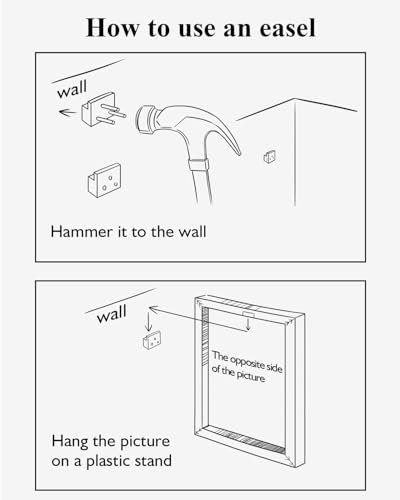 How to use an easel

wall

Hammer it to the wall

wall

The opposite side of the picture

Hang the picture on a plastic stand