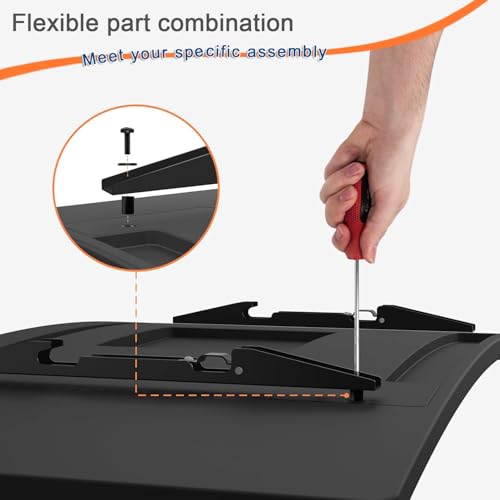 Flexible part combination

Meet your specific assembly