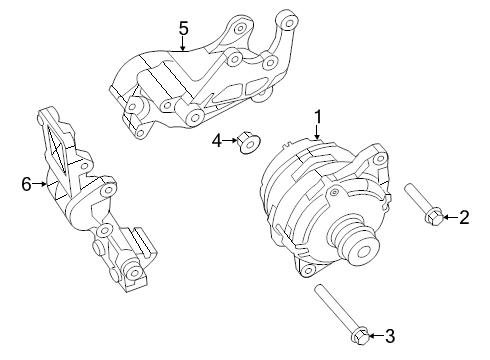 5
1
4
6
2
3