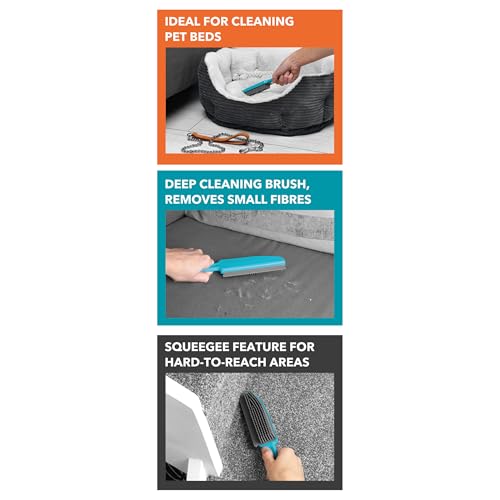 IDEAL FOR CLEANING PET BEDS

DEEP CLEANING BRUSH, REMOVES SMALL FIBRES

SQUEEGEE FEATURE FOR HARD-TO-REACH AREAS