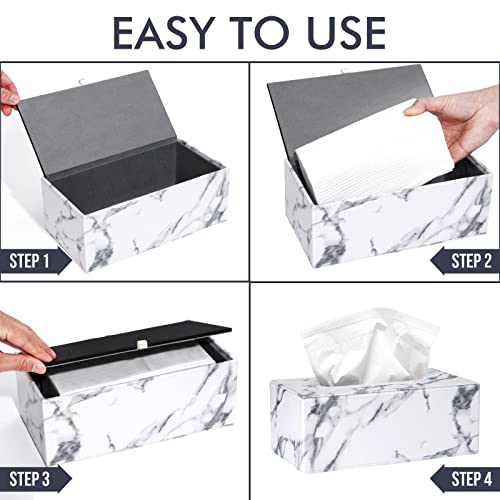 EASY TO USE

STEP 1

STEP 2

STEP 3

STEP 4