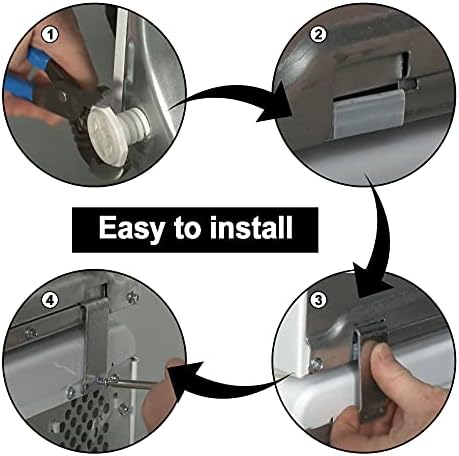 1

2

Easy to install

4

3