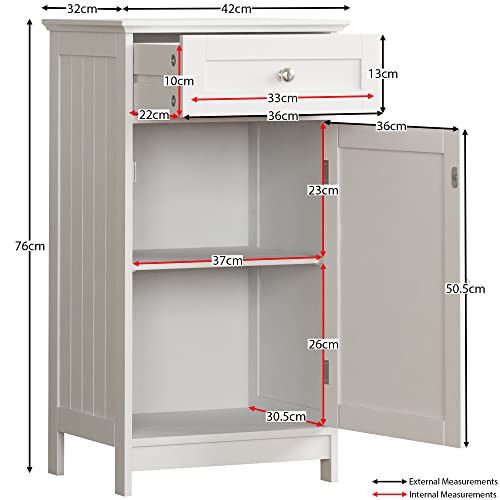 32cm
42cm
10cm
13cm
33cm
22cm
36cm
36cm
23cm
76cm
37cm
50.5cm
26cm
30.5cm
External Measurements
Internal Measurements