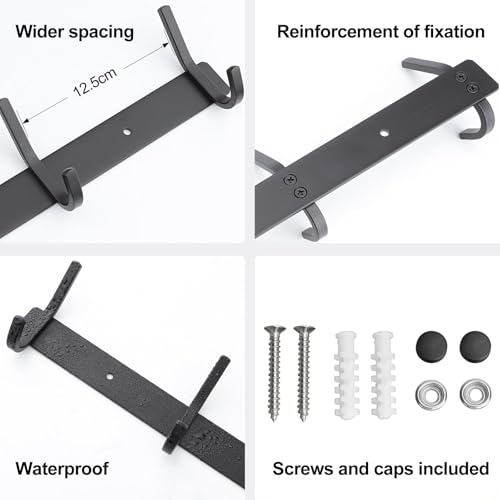 Wider spacing

12.5cm

Reinforcement of fixation

Waterproof

Screws and caps included