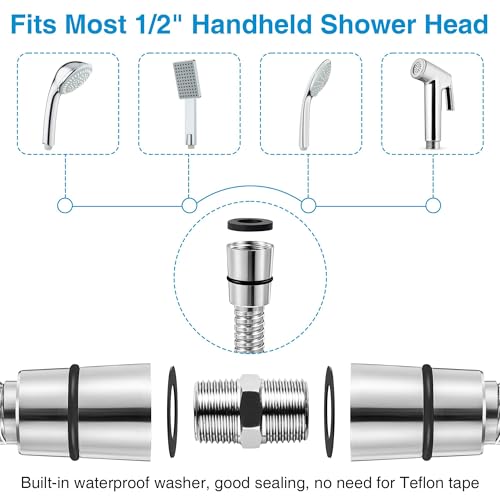 Fits Most 1/2" Handheld Shower Head

Built-in waterproof washer, good sealing, no need for Teflon tape