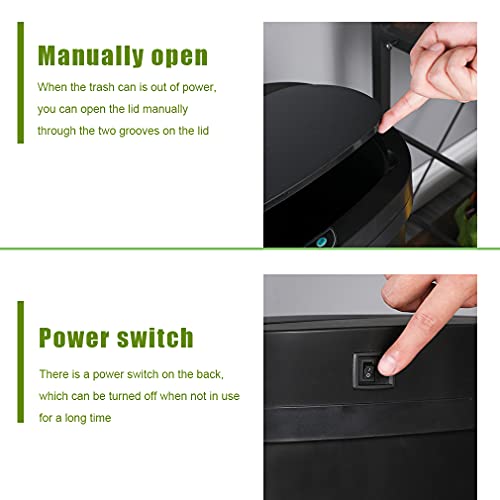 Manually open

When the trash can is out of power, you can open the lid manually through the two grooves on the lid

Power switch

There is a power switch on the back, which can be turned off when not in use for a long time