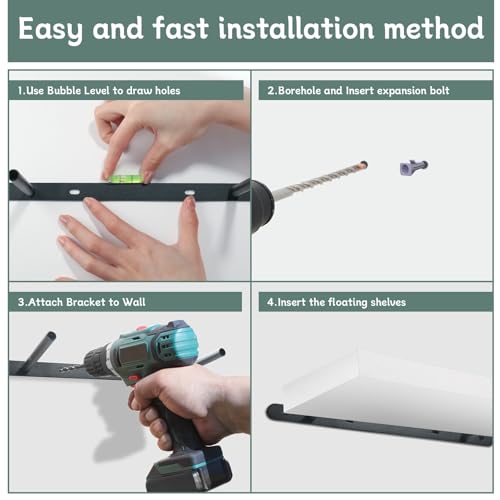 Easy and fast installation method

1.Use Bubble Level to draw holes

2.Borehole and Insert expansion bolt

3.Attach Bracket to Wall

4.Insert the floating shelves