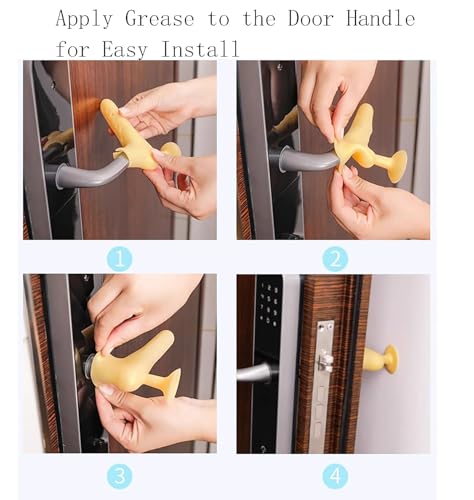 Apply Grease to the Door Handle for Easy Install

1

2

3

4