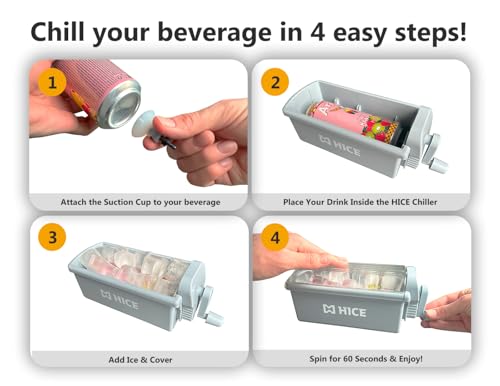 Chill your beverage in 4 easy steps!

1

Attach the Suction Cup to your beverage

2

HICE

Place Your Drink Inside the HICE Chiller

3

HICE

Add Ice & Cover

4

HICE

Spin for 60 Seconds & Enjoy!