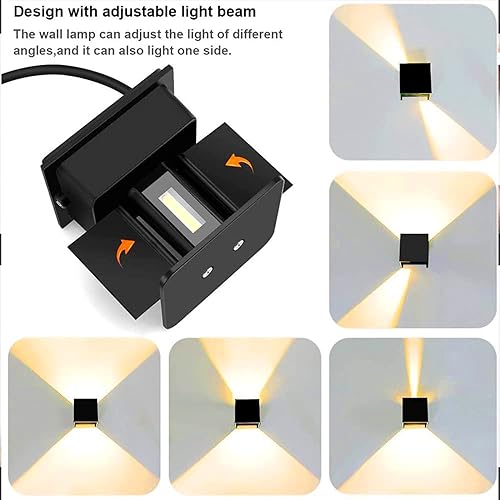 Design with adjustable light beam

The wall lamp can adjust the light of different angles,and it can also light one side.